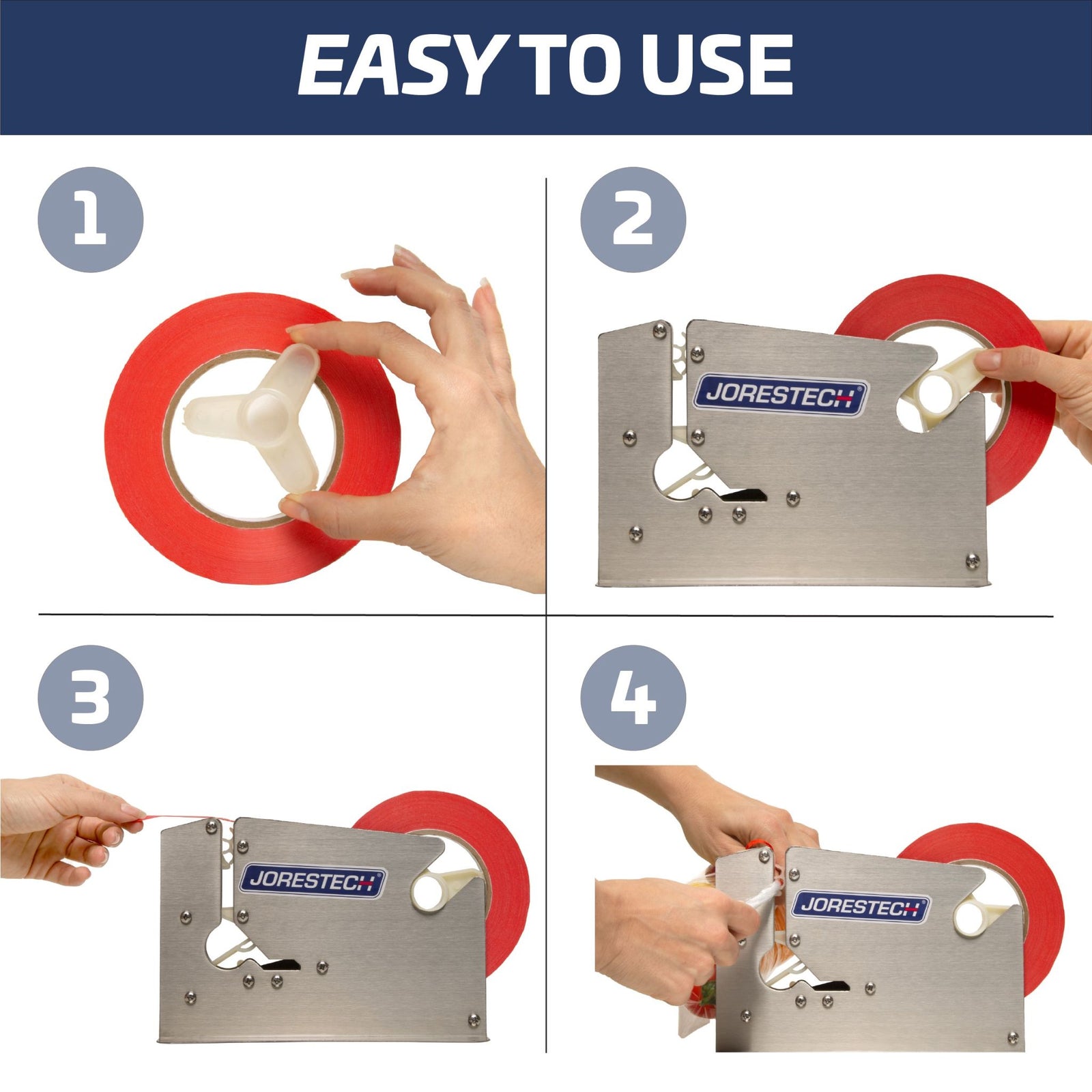 EASY TO USE

1

2

JORESTECH®

3

JORESTECH®

4

JORESTECH®