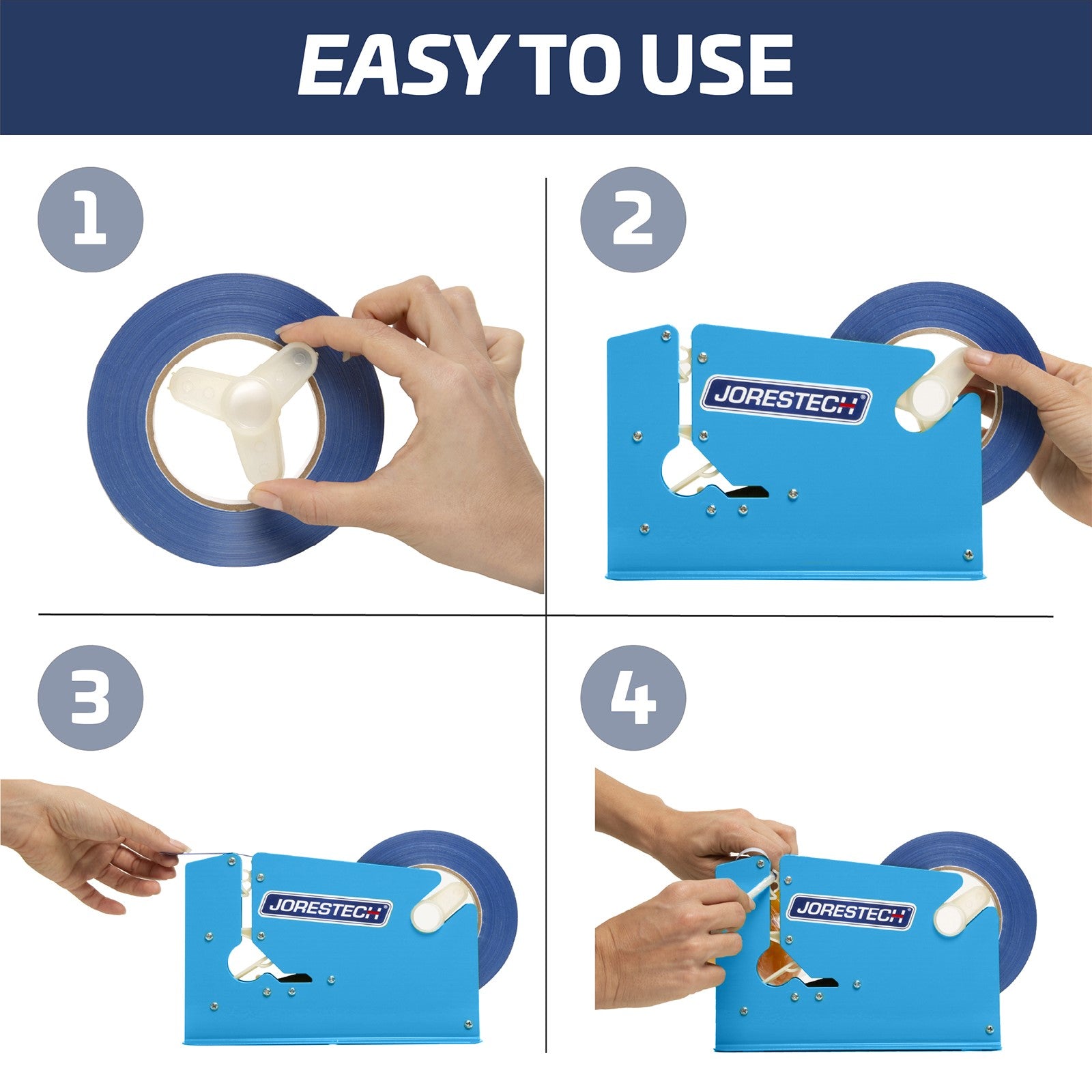 EASY TO USE

1

2

JORESTECH®

3

JORESTECH®

4

JORESTECH®