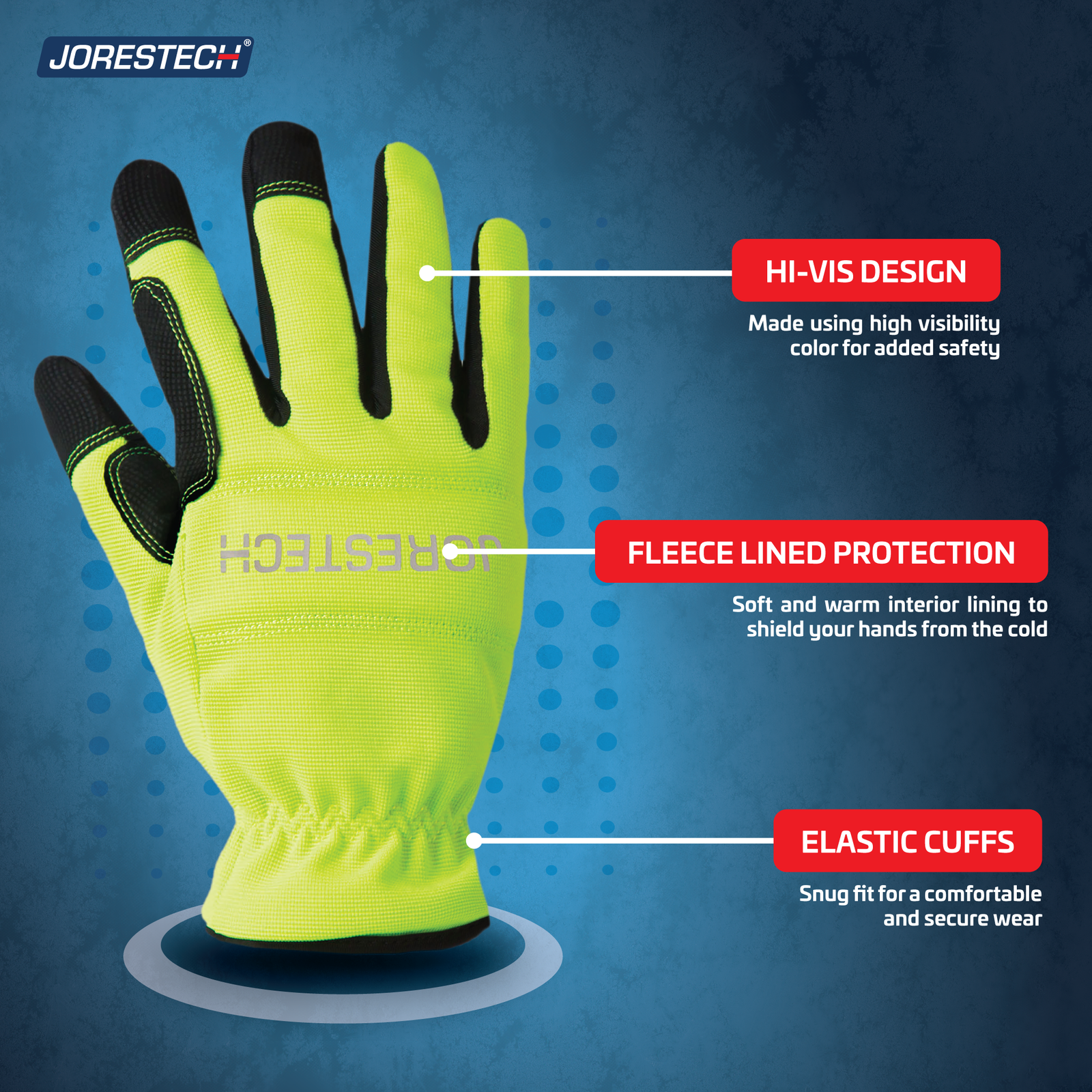 JORESTECH®

JORESTECH

HI-VIS DESIGN

Made using high visibility color for added safety

FLEECE LINED PROTECTION

Soft and warm interior lining to shield your hands from the cold

ELASTIC CUFFS

Snug fit for a comfortable and secure wear