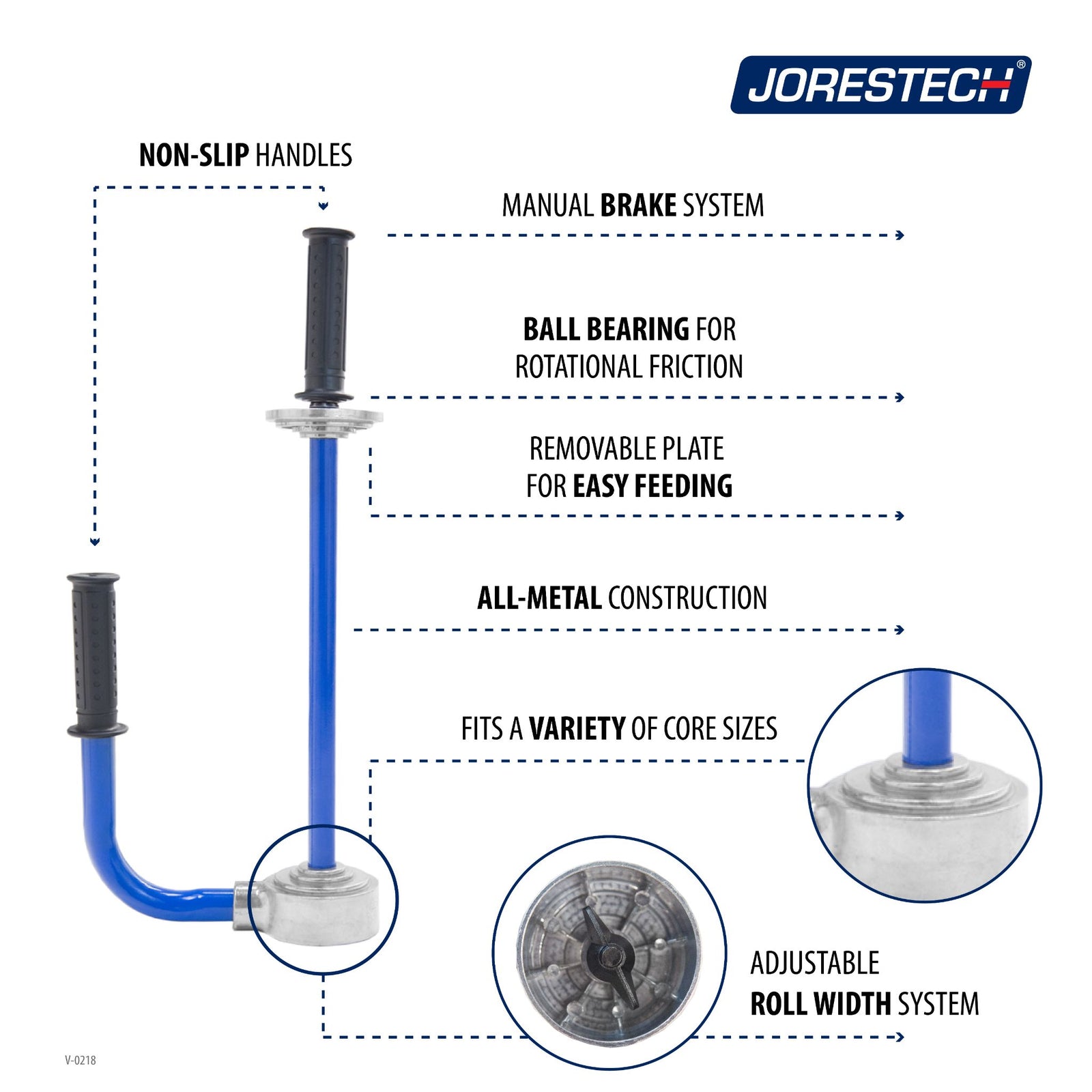 JORESTECH®

NON-SLIP HANDLES

MANUAL BRAKE SYSTEM

BALL BEARING FOR ROTATIONAL FRICTION

REMOVABLE PLATE FOR EASY FEEDING

ALL-METAL CONSTRUCTION

FITS A VARIETY OF CORE SIZES

ADJUSTABLE ROLL WIDTH SYSTEM

V-0218